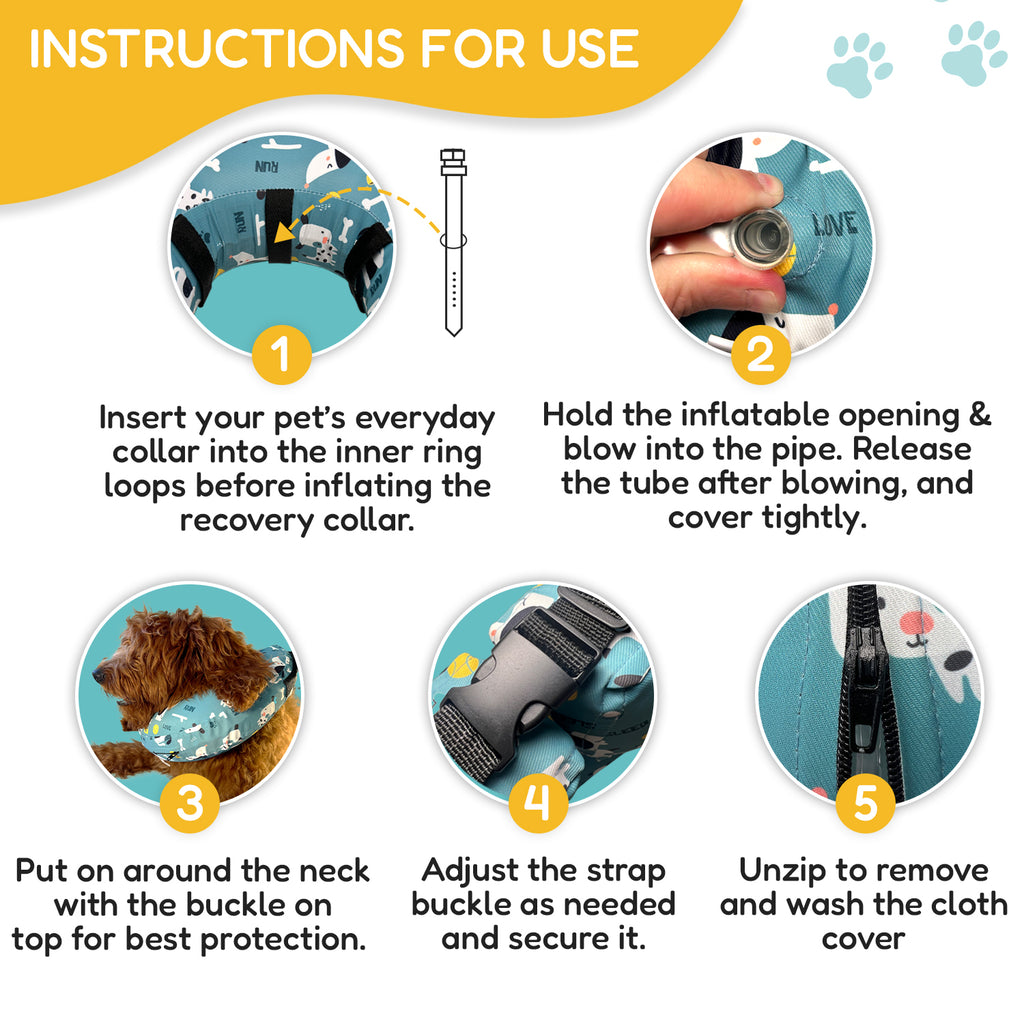 INSTRUCTIONS FOR USE

RUN

RUN

1

Insert your pet's everyday collar into the inner ring loops before inflating the recovery collar.

LOVE

2

Hold the inflatable opening & blow into the pipe. Release the tube after blowing, and cover tightly.

3

Put on around the neck with the buckle on top for best protection.

4

Adjust the strap buckle as needed and secure it.

5

Unzip to remove and wash the cloth cover